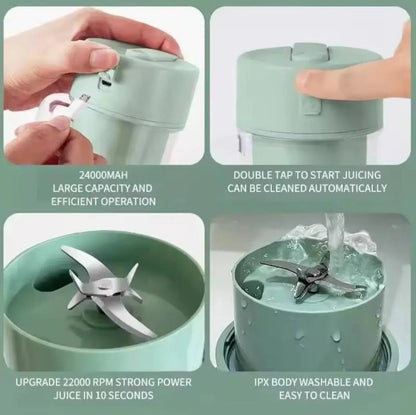 24000MAH
LARGE CAPACITY AND
EFFICIENT OPERATION

DOUBLE TAP TO START JUICING
CAN BE CLEANED AUTOMATICALLY

UPGRADE 22000 RPM STRONG POWER
JUICE IN 10 SECONDS

IPX BODY WASHABLE AND
EASY TO CLEAN